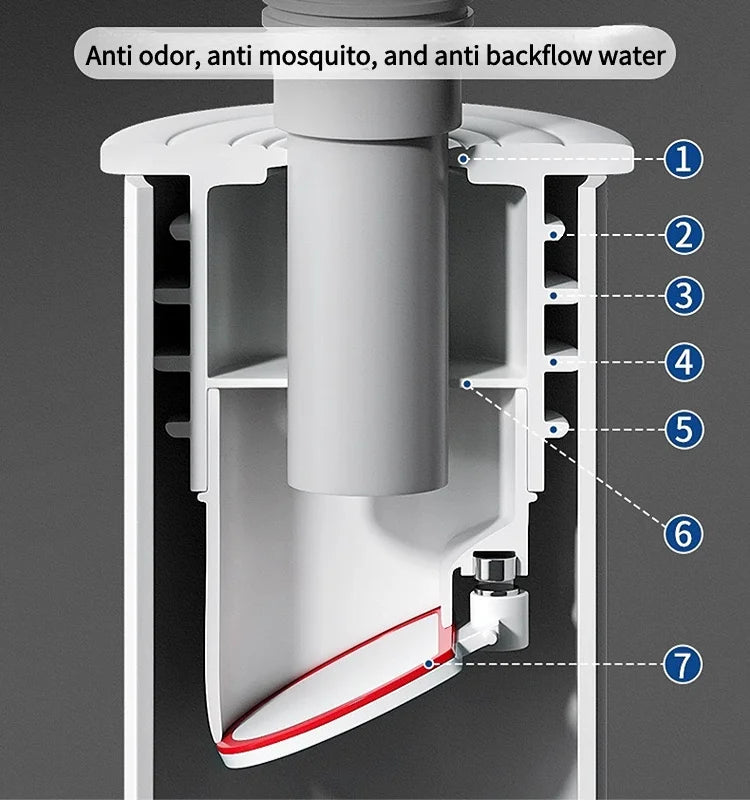 Anti odor, anti mosquito, and anti backflow water

1
2
3
4
5
6
7